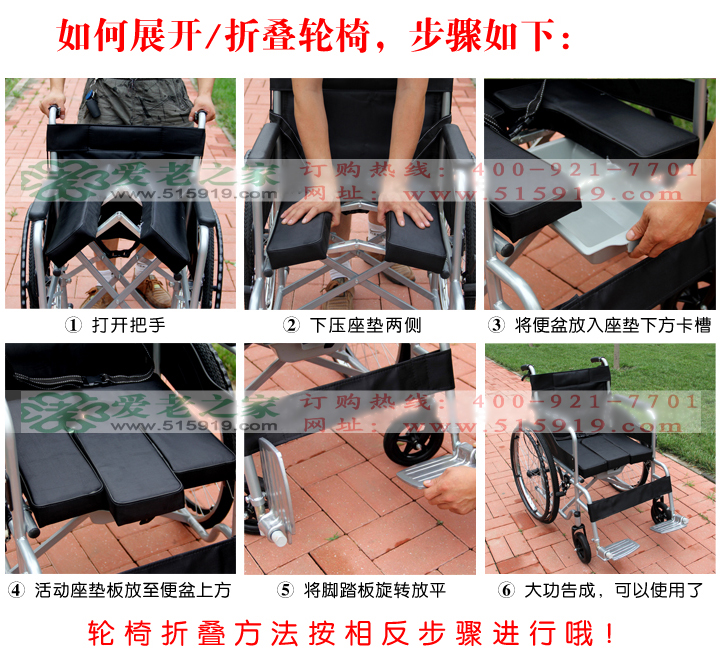 如何展开/折叠轮椅，步骤如下：

爱老之家
www.515919.com
订购热线：400-921-7701
网址：www.515919.com

① 打开把手

② 下压座垫两侧

③ 将便盆放入座垫下方卡槽

爱老之家
www.515919.com
订购热线：400-921-7701
网址：www.515919.com

④ 活动座垫板放至便盆上方

⑤ 将脚踏板旋转放平

⑥ 大功告成，可以使用了

轮椅折叠方法按相反步骤进行哦！