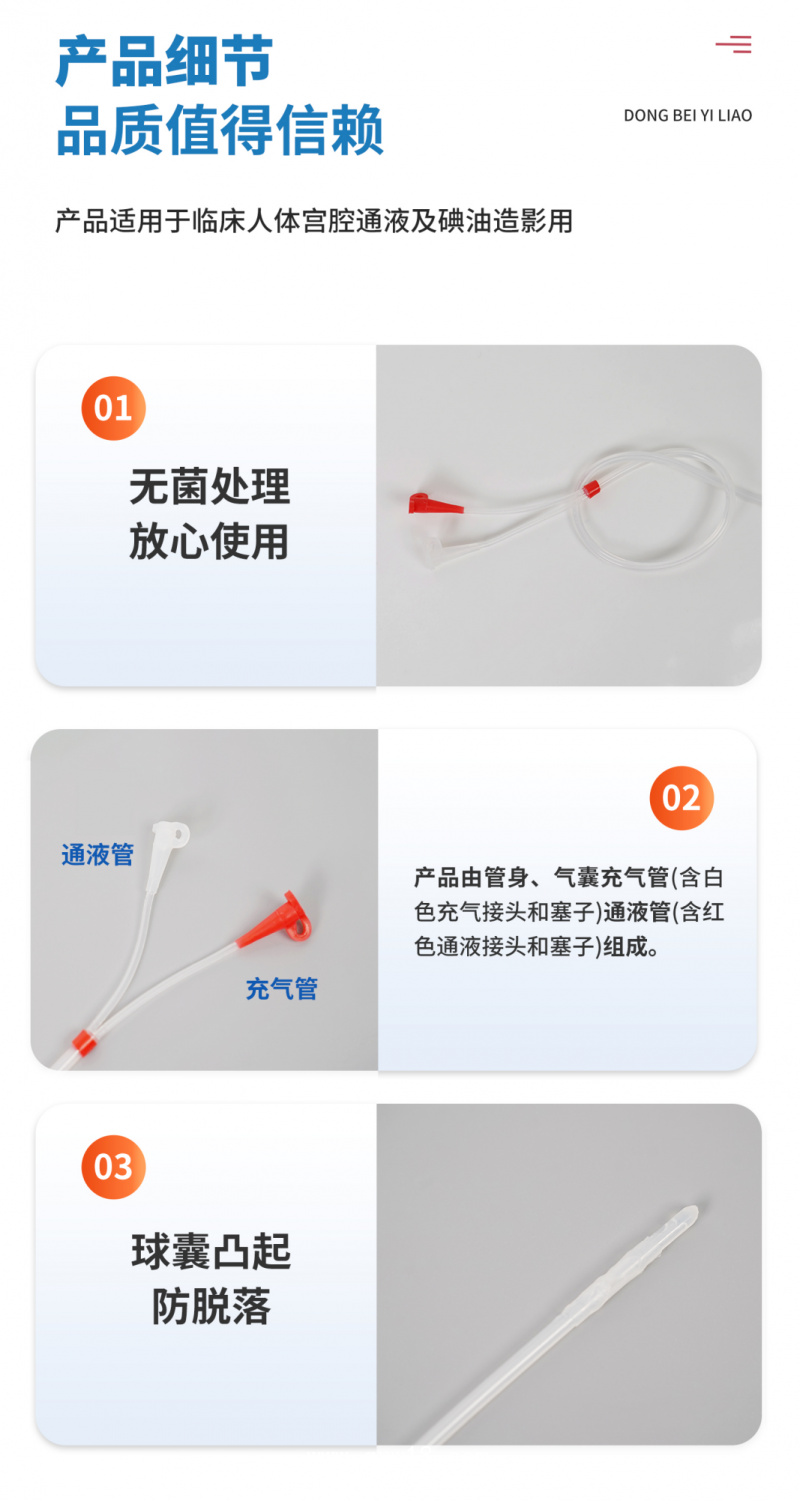 产品细节
品质值得信赖

DONG BEI YI LIAO

产品适用于临床人体宫腔通液及碘油造影用

01

无菌处理
放心使用

通液管

充气管

02

产品由管身、气囊充气管(含白色充气接头和塞子)通液管(含红色通液接头和塞子)组成。

03

球囊凸起
防脱落