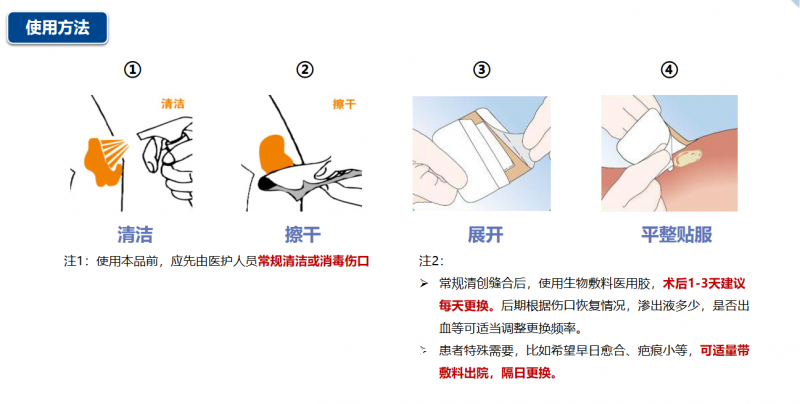 使用方法

①

清洁

清洁

②

擦干

擦干

③

展开

④

平整贴服

注1：使用本品前，应先由医护人员常规清洁或消毒伤口

注2：

➢ 常规清创缝合后，使用生物敷料医用胶，术后1-3天建议每天更换。后期根据伤口恢复情况，渗出液多少，是否出血等可适当调整更换频率。

➢ 患者特殊需要，比如希望早日愈合、疤痕小等，可适量带敷料出院，隔日更换。