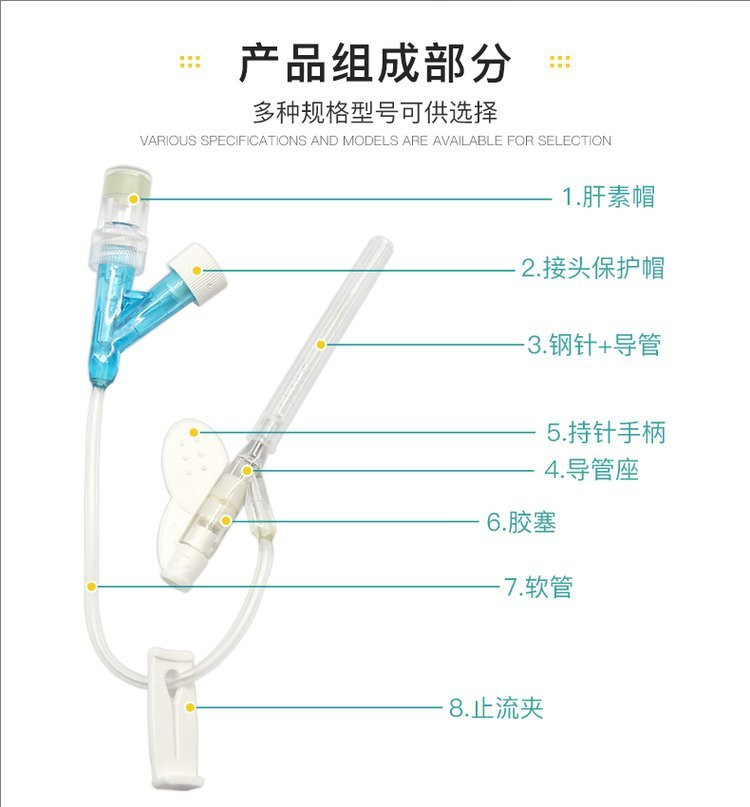 产品组成部分

多种规格型号可供选择

VARIOUS SPECIFICATIONS AND MODELS ARE AVAILABLE FOR SELECTION

1.肝素帽

2.接头保护帽

3.钢针+导管

5.持针手柄

4.导管座

6.胶塞

7.软管

8.止流夹