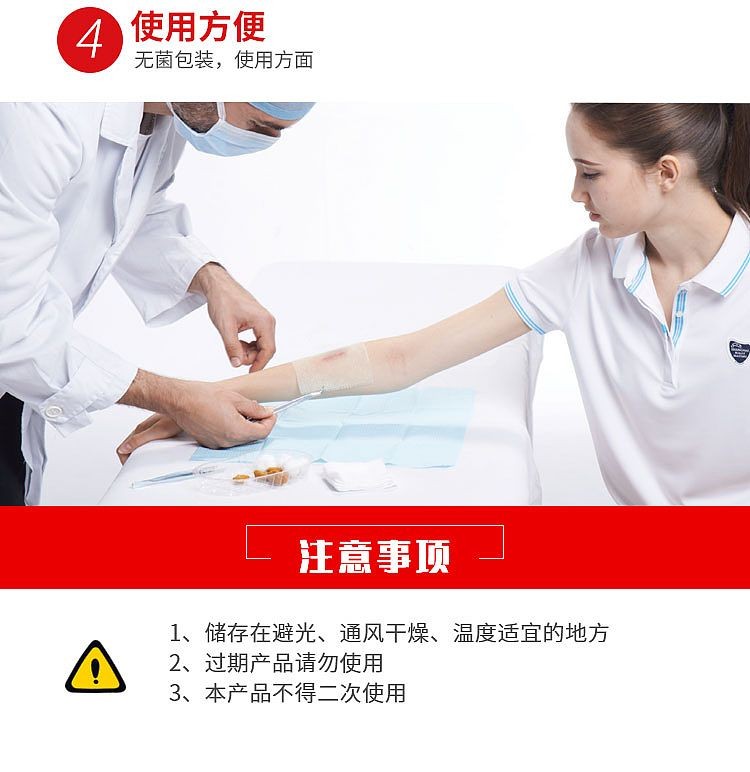 4 使用方便

无菌包装，使用方面

注意事项

1、储存在避光、通风干燥、温度适宜的地方
2、过期产品请勿使用
3、本产品不得二次使用