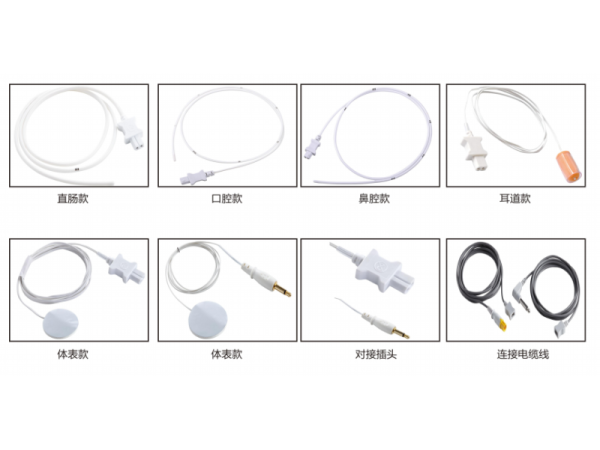 直肠款

口腔款

鼻腔款

耳道款

体表款

体表款

对接插头

连接电缆线