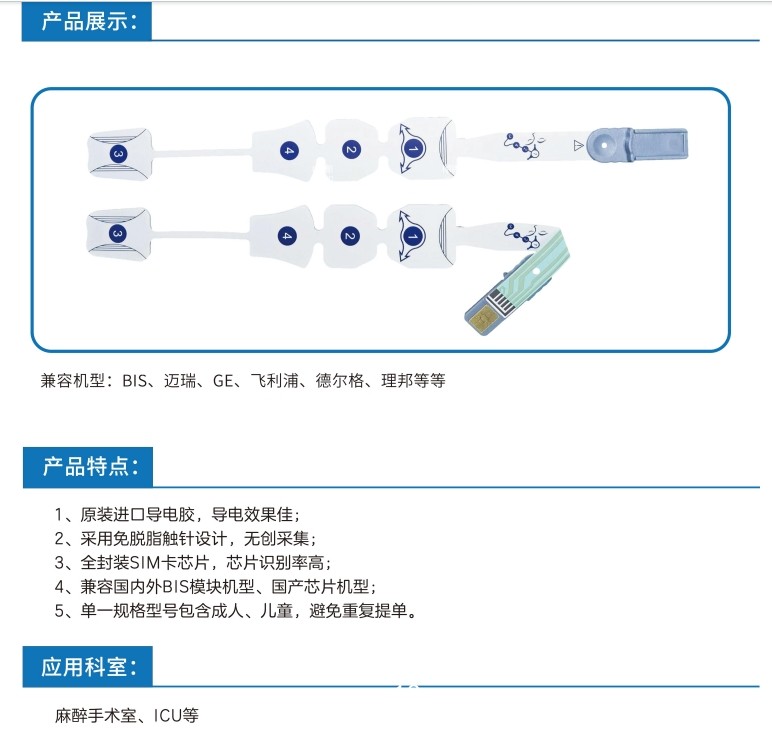 产品展示：

3 4 2 1

3 4 2 1

兼容机型：BIS、迈瑞、GE、飞利浦、德尔格、理邦等等

产品特点：

1、原装进口导电胶，导电效果佳；
2、采用免脱脂触针设计，无创采集；
3、全封装SIM卡芯片，芯片识别率高；
4、兼容国内外BIS模块机型、国产芯片机型；
5、单一规格型号包含成人、儿童，避免重复提单。

应用科室：

麻醉手术室、ICU等