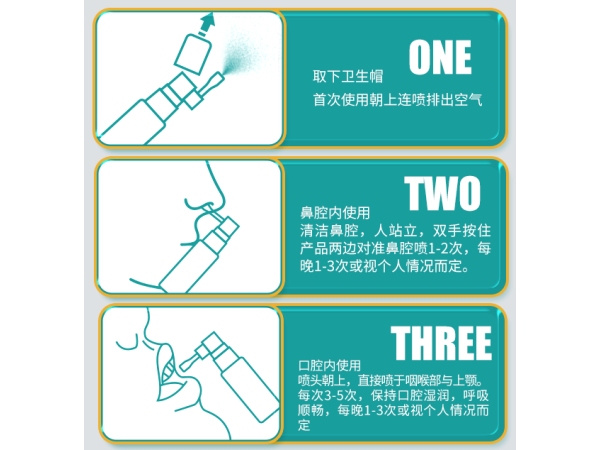 ONE
取下卫生帽
首次使用朝上连喷排出空气

TWO
鼻腔内使用
清洁鼻腔，人站立，双手按住产品两边对准鼻腔喷1-2次，每晚1-3次或视个人情况而定。

THREE
口腔内使用
喷头朝上，直接喷于咽喉部与上颚。每次3-5次，保持口腔湿润，呼吸顺畅，每晚1-3次或视个人情况而定