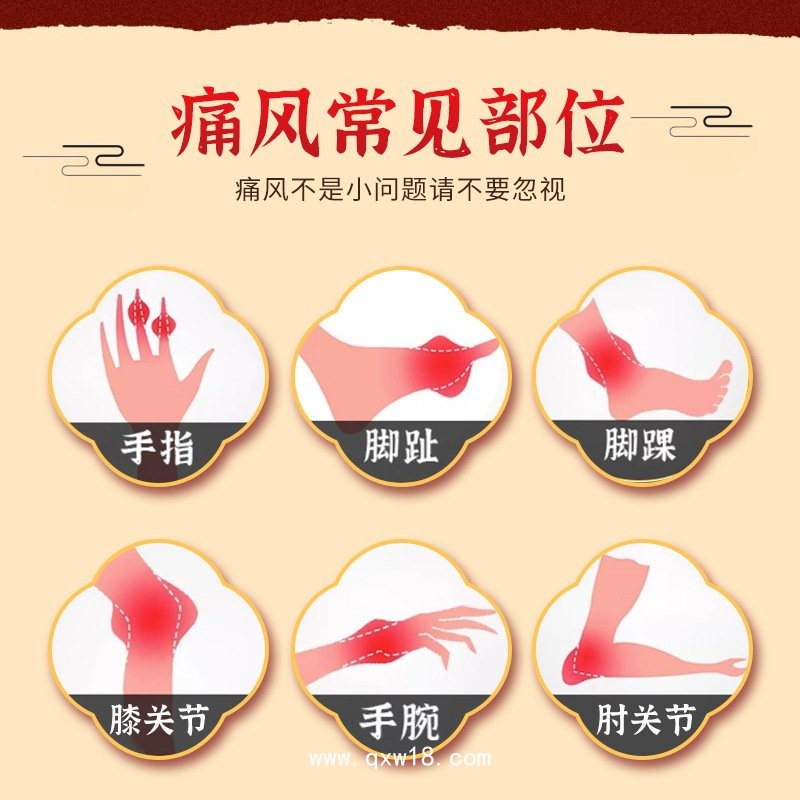 痛风常见部位

痛风不是小问题请不要忽视

手指

脚趾

脚踝

膝关节

手腕

肘关节

www.qxw18.com