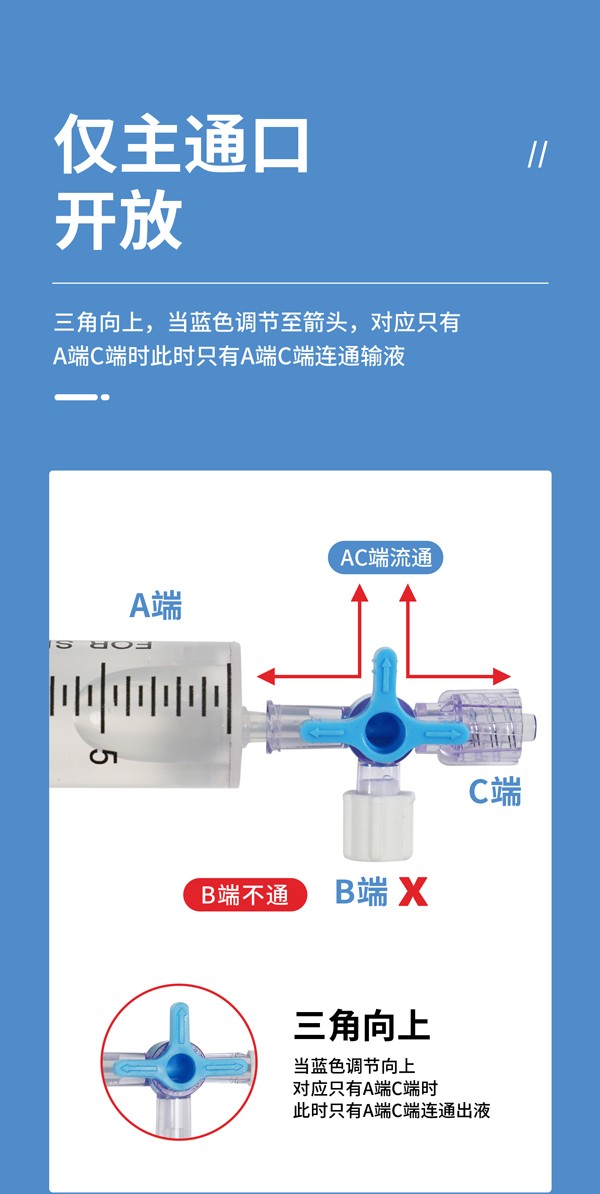 仅主通口
开放

//

三角向上，当蓝色调节至箭头，对应只有A端C端时此时只有A端C端连通输液

AC端流通

A端

FOR S

5

C端

B端不通

B端 X

三角向上

当蓝色调节向上
对应只有A端C端时
此时只有A端C端连通出液