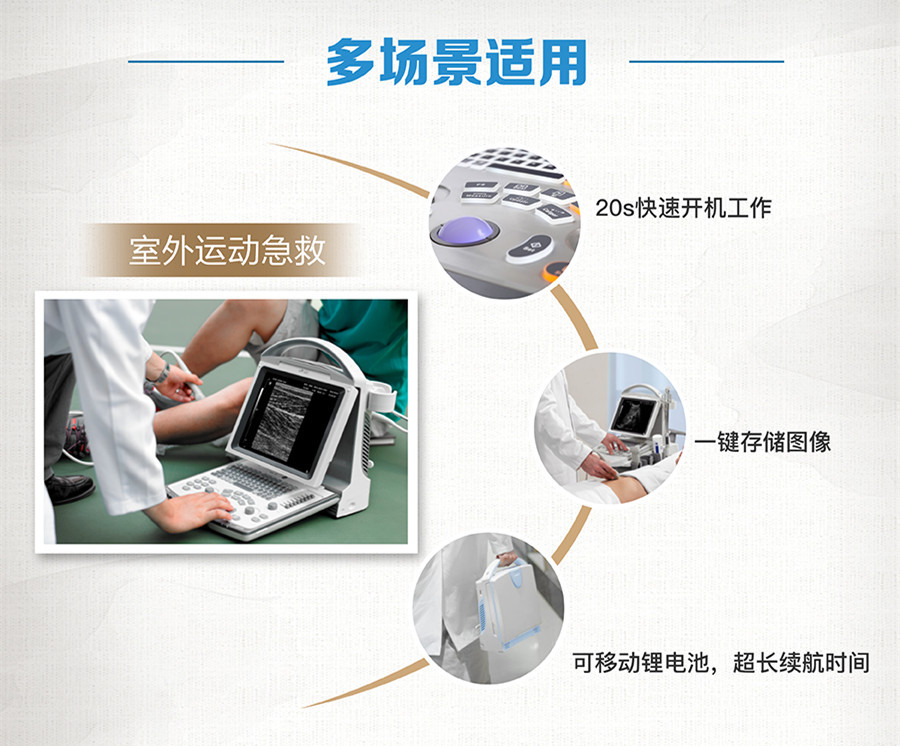 多场景适用

室外运动急救

20s快速开机工作

一键存储图像

可移动锂电池，超长续航时间