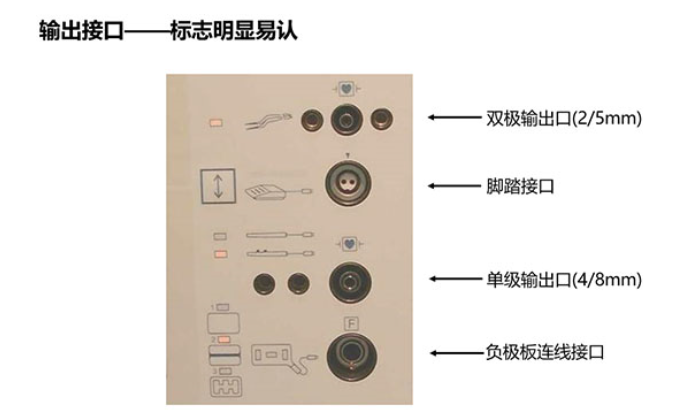 输出接口——标志明显易认

1

2

3

F

双极输出口(2/5mm)

脚踏接口

单级输出口(4/8mm)

负极板连线接口