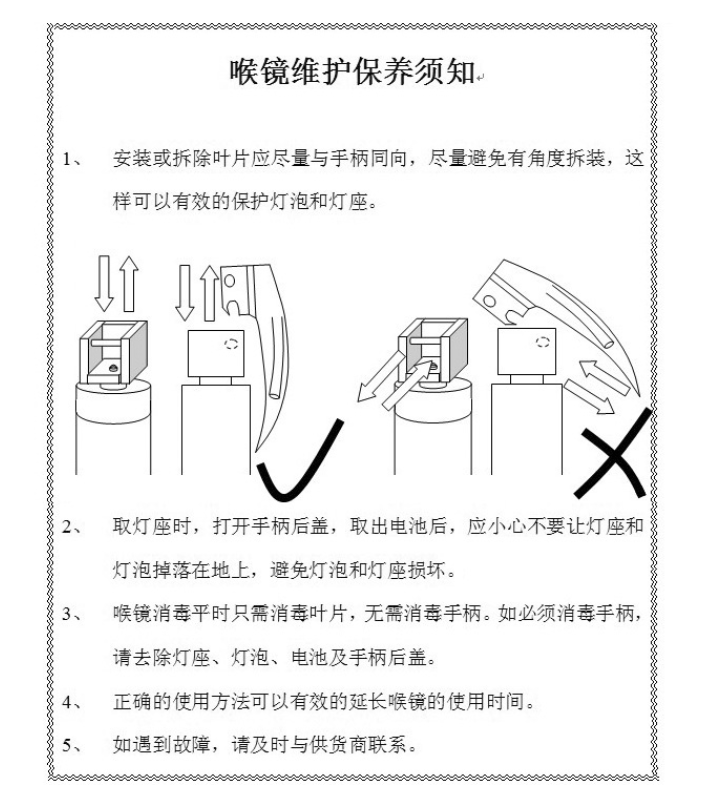 喉镜维护保养须知

1、 安装或拆除叶片应尽量与手柄同向，尽量避免有角度拆装，这样可以有效的保护灯泡和灯座。

2、 取灯座时，打开手柄后盖，取出电池后，应小心不要让灯座和灯泡掉落在地上，避免灯泡和灯座损坏。

3、 喉镜消毒平时只需消毒叶片，无需消毒手柄。如必须消毒手柄，请去除灯座、灯泡、电池及手柄后盖。

4、 正确的使用方法可以有效的延长喉镜的使用时间。

5、 如遇到故障，请及时与供货商联系。