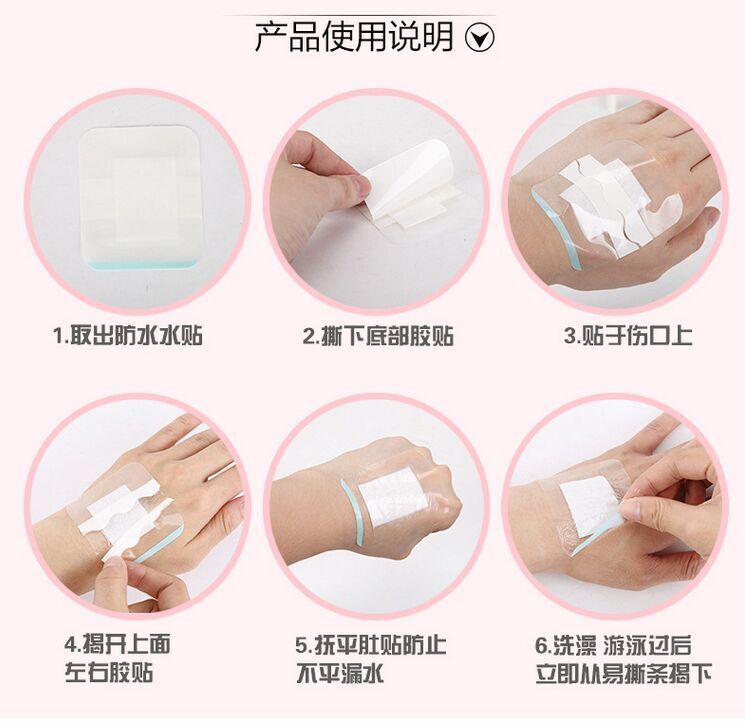 产品使用说明

1.取出防水水贴

2.撕下底部胶贴

3.贴于伤口上

4.揭开上面左右胶贴

5.抚平肚贴防止不平漏水

6.洗澡 游泳过后立即从易撕条揭下