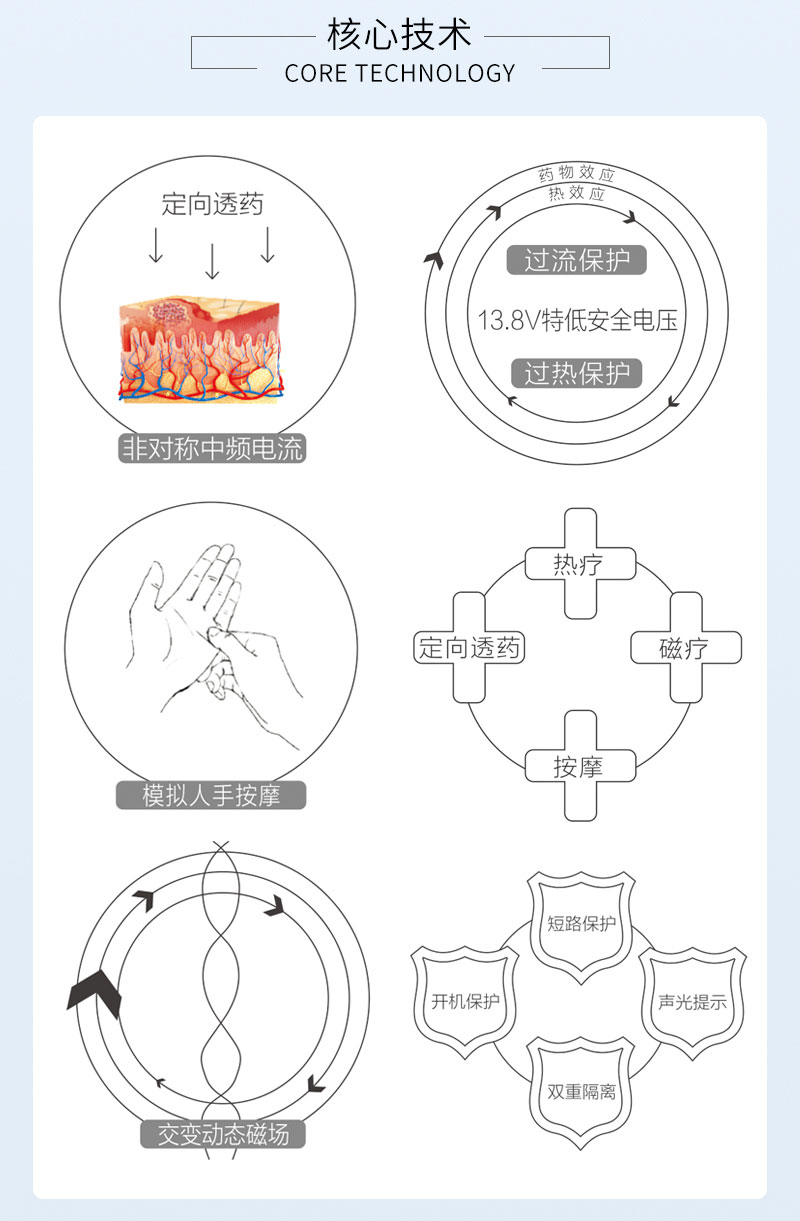 核心技术
CORE TECHNOLOGY

定向透药

非对称中频电流

药物效应
热效应
过流保护
13.8V特低安全电压
过热保护

模拟人手按摩

热疗
定向透药
磁疗
按摩

交变动态磁场

短路保护
开机保护
声光提示
双重隔离