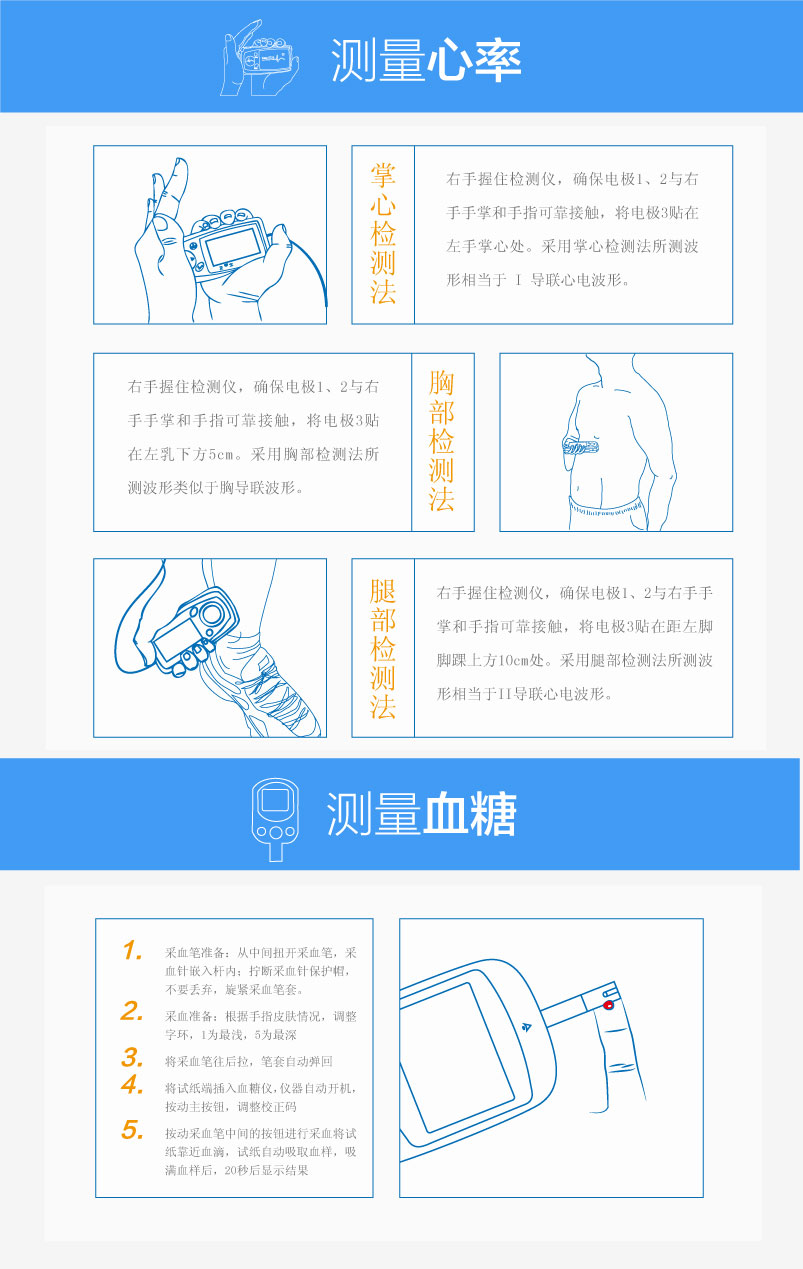 测量心率

掌心检测法

右手握住检测仪，确保电极1、2与右手手掌和手指可靠接触，将电极3贴在左手掌心处。采用掌心检测法所测波形相当于 I 导联心电波形。

右手握住检测仪，确保电极1、2与右手手掌和手指可靠接触，将电极3贴在左乳下方5cm。采用胸部检测法所测波形类似于胸导联波形。

胸部检测法

腿部检测法

右手握住检测仪，确保电极1、2与右手手掌和手指可靠接触，将电极3贴在距左脚脚踝上方10cm处。采用腿部检测法所测波形相当于II导联心电波形。

测量血糖

1. 采血笔准备：从中间扭开采血笔，采血针嵌入杆内；拧断采血针保护帽，不要丢弃，旋紧采血笔套。

2. 采血准备：根据手指皮肤情况，调整字环，1为最浅，5为最深

3. 将采血笔往后拉，笔套自动弹回

4. 将试纸端插入血糖仪，仪器自动开机，按动主按钮，调整校正码

5. 按动采血笔中间的按钮进行采血将试纸靠近血滴，试纸自动吸取血样，吸满血样后，20秒后显示结果