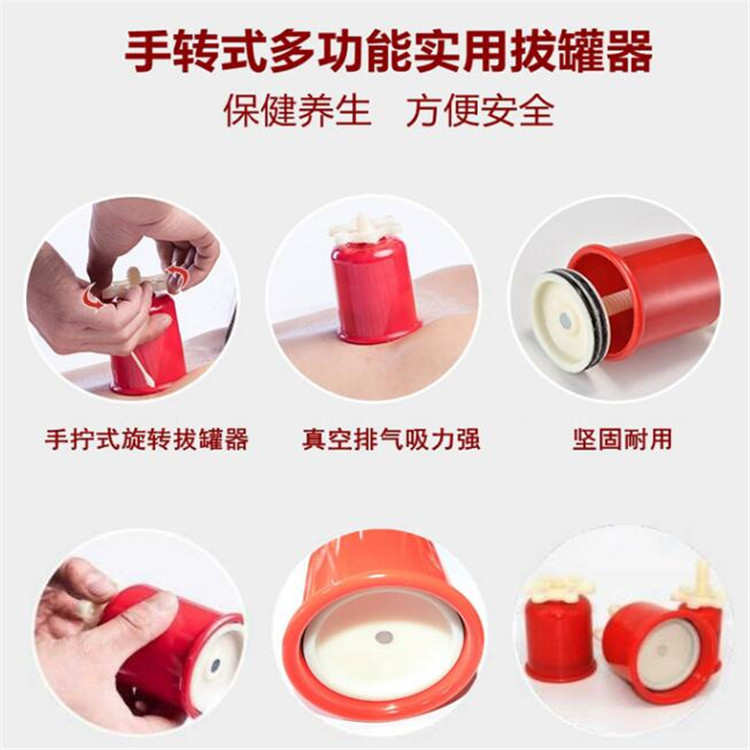 手转式多功能实用拔罐器
保健养生　方便安全

手拧式旋转拔罐器

真空排气吸力强

坚固耐用