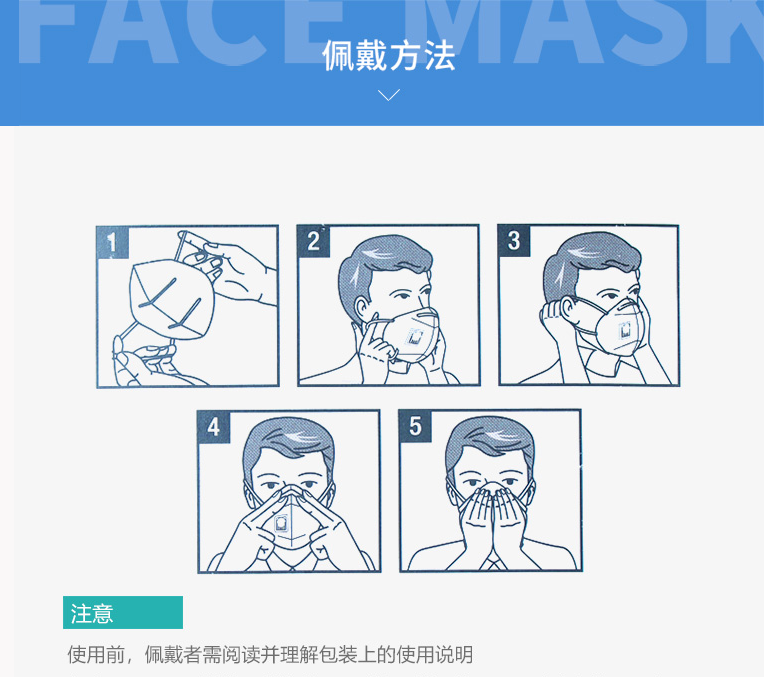 FACE MASK

佩戴方法

1

2

3

4

5

注意

使用前，佩戴者需阅读并理解包装上的使用说明