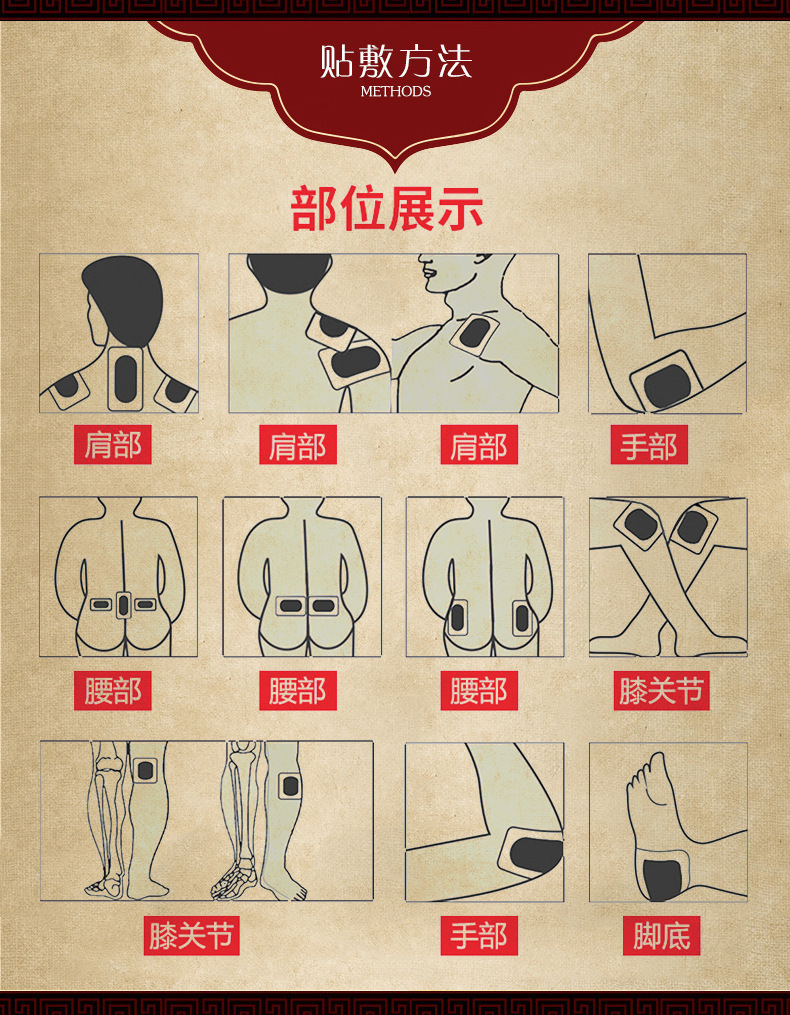 贴敷方法
METHODS

部位展示

肩部
肩部
肩部
手部

腰部
腰部
腰部
膝关节

膝关节
手部
脚底