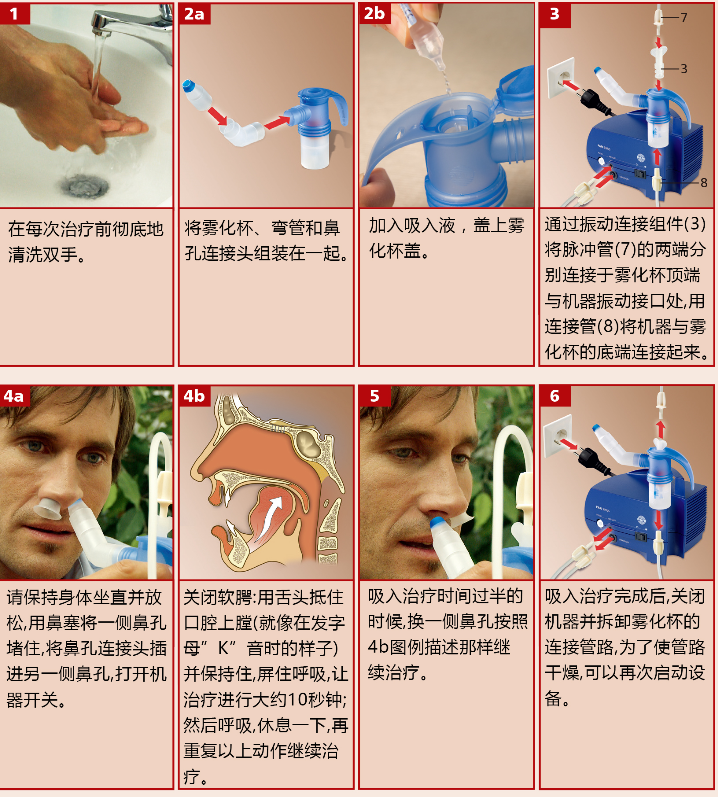 1

在每次治疗前彻底地清洗双手。

2a

将雾化杯、弯管和鼻孔连接头组装在一起。

2b

加入吸入液，盖上雾化杯盖。

3

7

3

8

通过振动连接组件(3)将脉冲管(7)的两端分别连接于雾化杯顶端与机器振动接口处,用连接管(8)将机器与雾化杯的底端连接起来。

4a

请保持身体坐直并放松,用鼻塞将一侧鼻孔堵住,将鼻孔连接头插进另一侧鼻孔,打开机器开关。

4b

关闭软腭:用舌头抵住口腔上膛(就像在发字母”K”音时的样子)并保持住,屏住呼吸,让治疗进行大约10秒钟;然后呼吸,休息一下,再重复以上动作继续治疗。

5

吸入治疗时间过半的时候,换一侧鼻孔按照4b图例描述那样继续治疗。

6

吸入治疗完成后,关闭机器并拆卸雾化杯的连接管路,为了使管路干燥,可以再次启动设备。