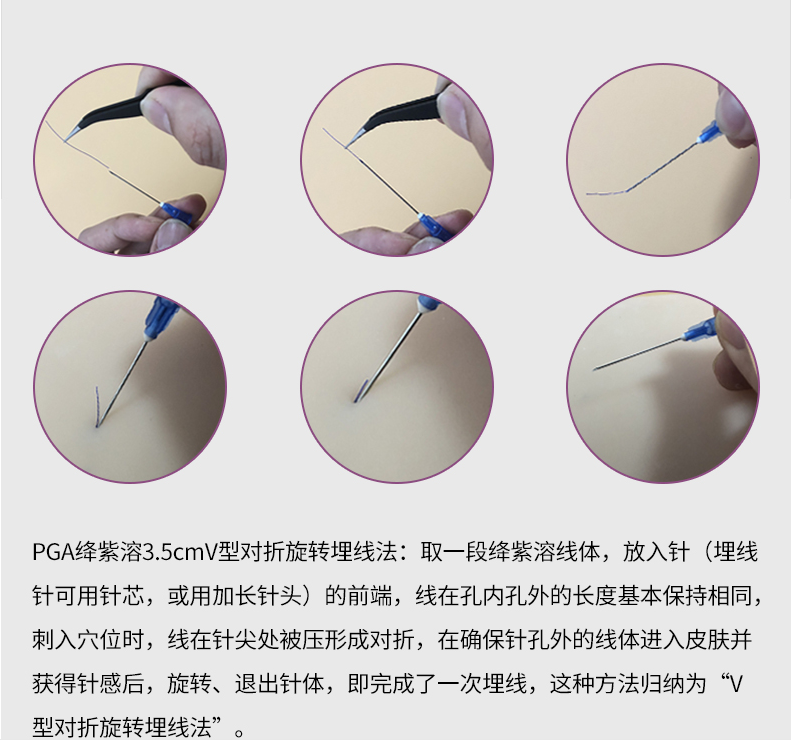 PGA绛紫溶3.5cmV型对折旋转埋线法：取一段绛紫溶线体，放入针（埋线针可用针芯，或用加长针头）的前端，线在孔内孔外的长度基本保持相同，刺入穴位时，线在针尖处被压形成对折，在确保针孔外的线体进入皮肤并获得针感后，旋转、退出针体，即完成了一次埋线，这种方法归纳为“V型对折旋转埋线法”。