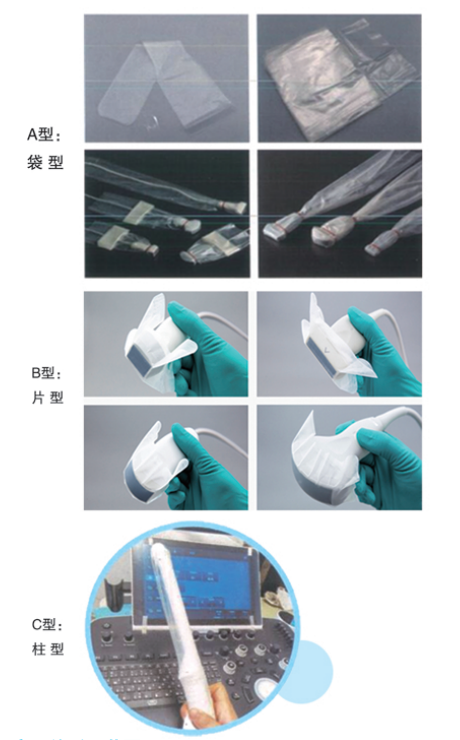 A型:
袋 型

B型:
片 型

C型:
柱 型