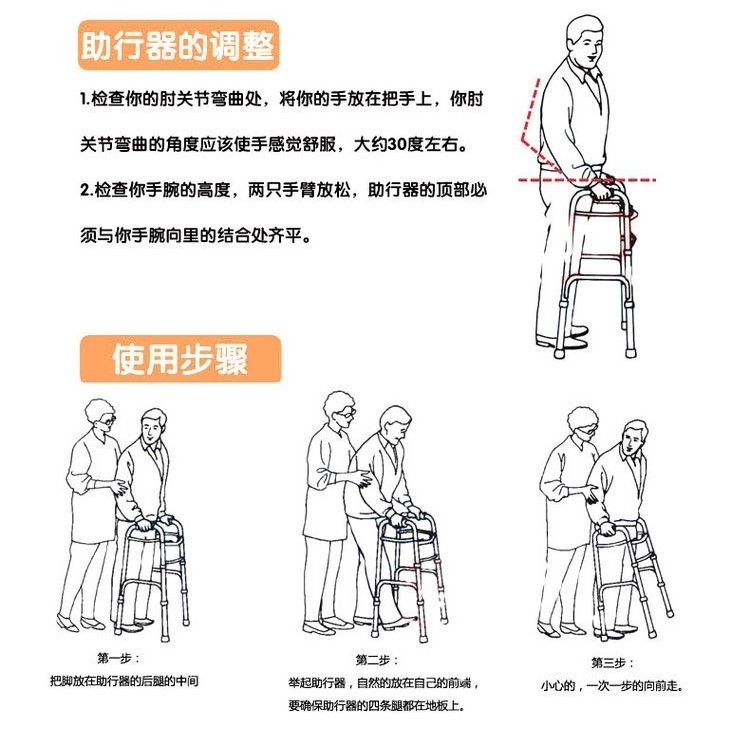 助行器的调整

1.检查你的肘关节弯曲处，将你的手放在把手上，你肘关节弯曲的角度应该使手感觉舒服，大约30度左右。

2.检查你手腕的高度，两只手臂放松，助行器的顶部必须与你手腕向里的结合处齐平。

使用步骤

第一步：
把脚放在助行器的后腿的中间

第二步：
举起助行器，自然的放在自己的前端，要确保助行器的四条腿都在地板上。

第三步：
小心的，一次一步的向前走。