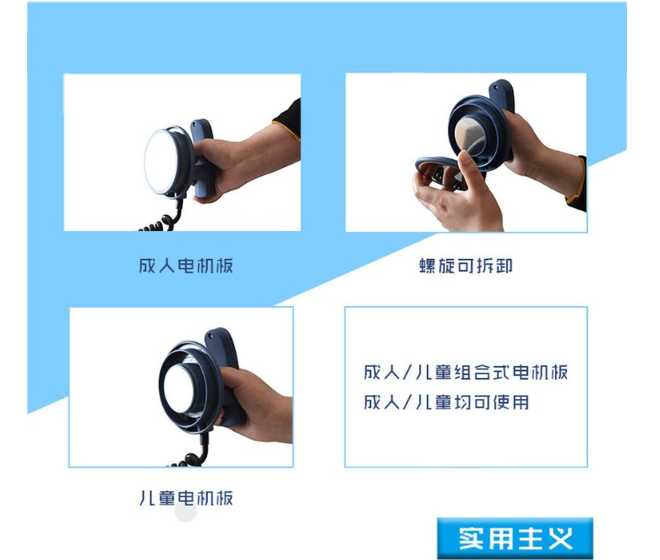 成人电机板

螺旋可拆卸

儿童电机板

成人/儿童组合式电机板
成人/儿童均可使用

实用主义