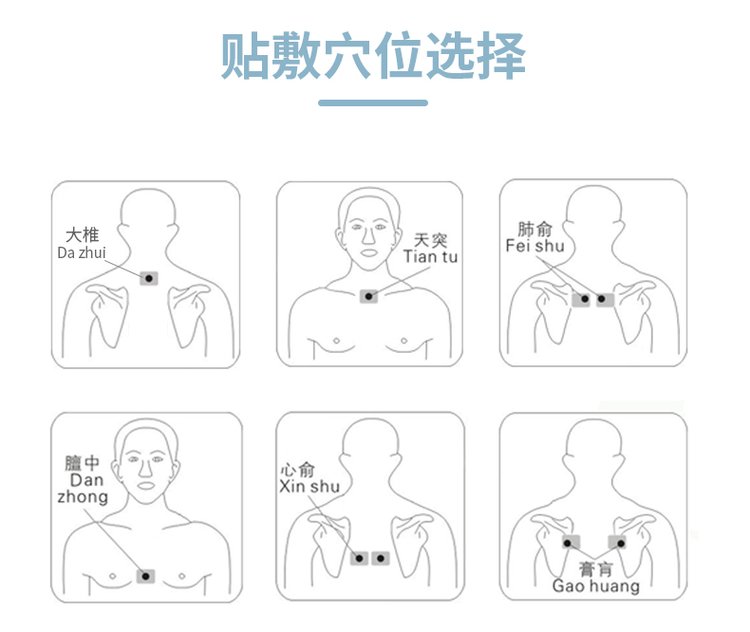 贴敷穴位选择

大椎
Da zhui

天突
Tian tu

肺俞
Fei shu

膻中
Dan zhong

心俞
Xin shu

膏肓
Gao huang