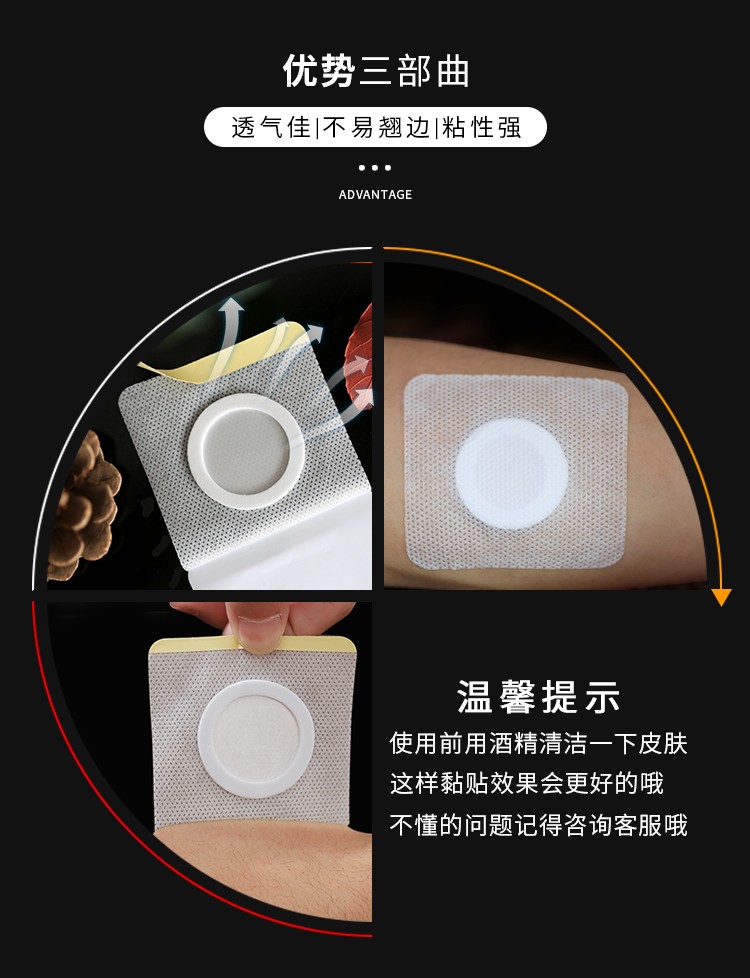 优势三部曲

透气佳|不易翘边|粘性强

ADVANTAGE

温馨提示

使用前用酒精清洁一下皮肤
这样黏贴效果会更好的哦
不懂的问题记得咨询客服哦