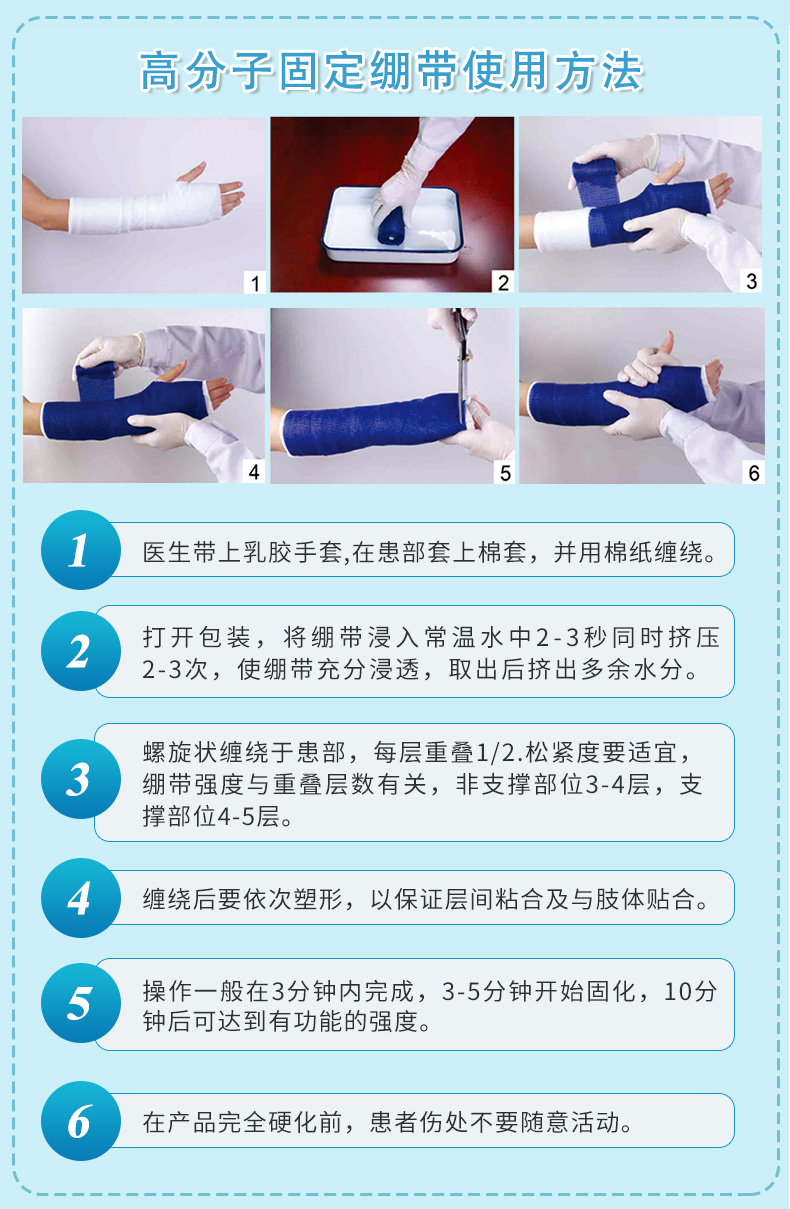 高分子固定绷带使用方法

1

2

3

4

5

6

1 医生带上乳胶手套,在患部套上棉套，并用棉纸缠绕。

2 打开包装，将绷带浸入常温水中2-3秒同时挤压2-3次，使绷带充分浸透，取出后挤出多余水分。

3 螺旋状缠绕于患部，每层重叠1/2.松紧度要适宜，绷带强度与重叠层数有关，非支撑部位3-4层，支撑部位4-5层。

4 缠绕后要依次塑形，以保证层间粘合及与肢体贴合。

5 操作一般在3分钟内完成，3-5分钟开始固化，10分钟后可达到有功能的强度。

6 在产品完全硬化前，患者伤处不要随意活动。