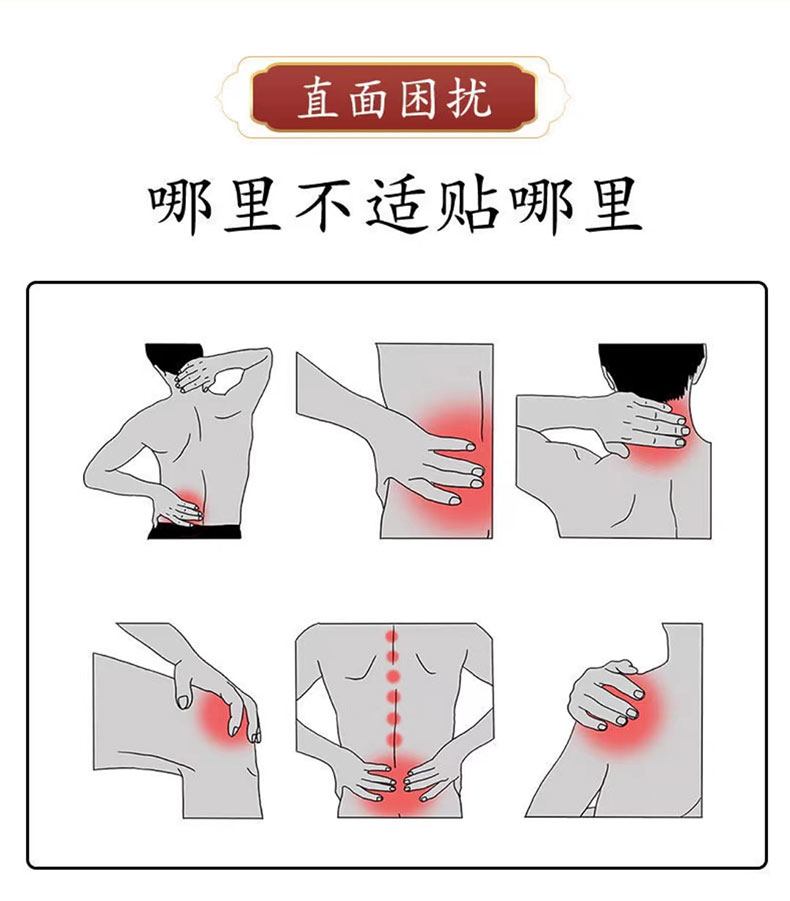 直面困扰

哪里不适贴哪里