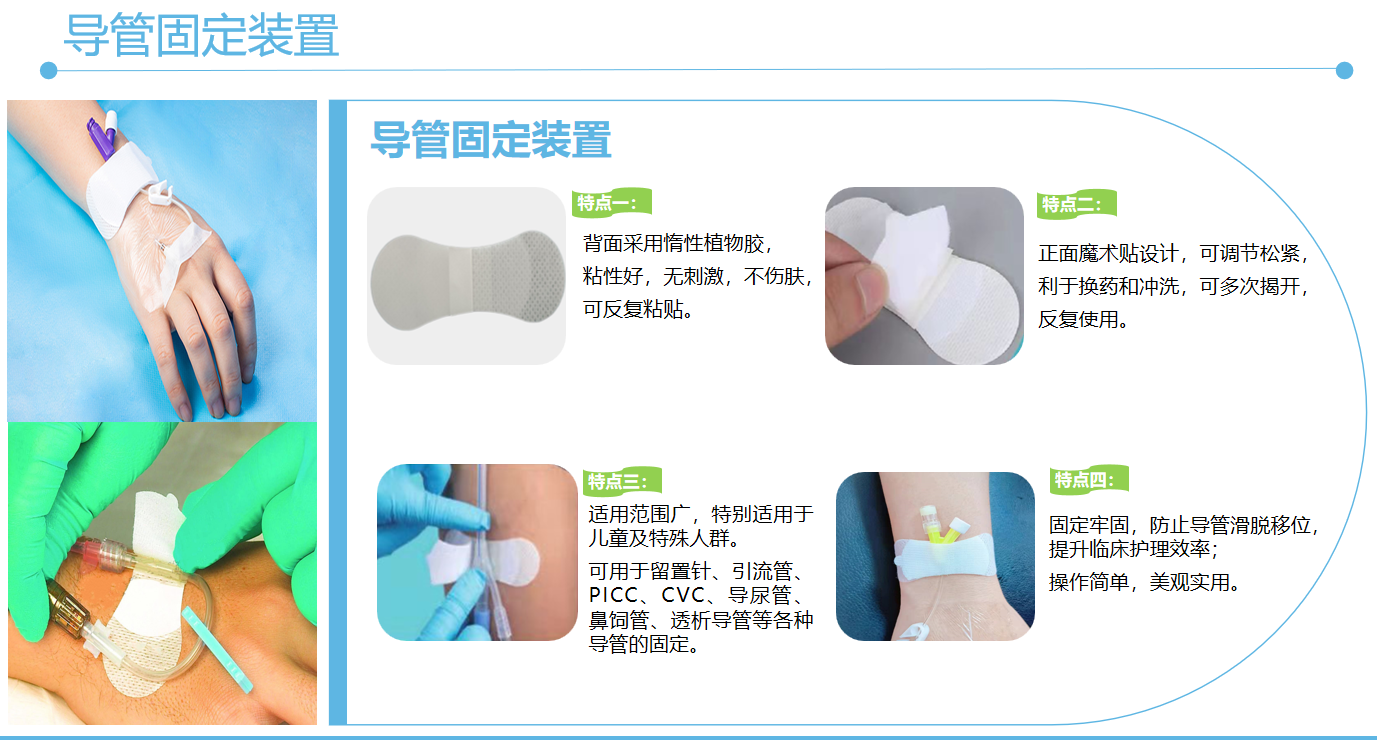 导管固定装置

导管固定装置

特点一：

背面采用惰性植物胶，粘性好，无刺激，不伤肤，可反复粘贴。

特点二：

正面魔术贴设计，可调节松紧，利于换药和冲洗，可多次揭开，反复使用。

特点三：

适用范围广，特别适用于儿童及特殊人群。

可用于留置针、引流管、PICC、CVC、导尿管、鼻饲管、透析导管等各种导管的固定。

特点四：

固定牢固，防止导管滑脱移位，提升临床护理效率；

操作简单，美观实用。