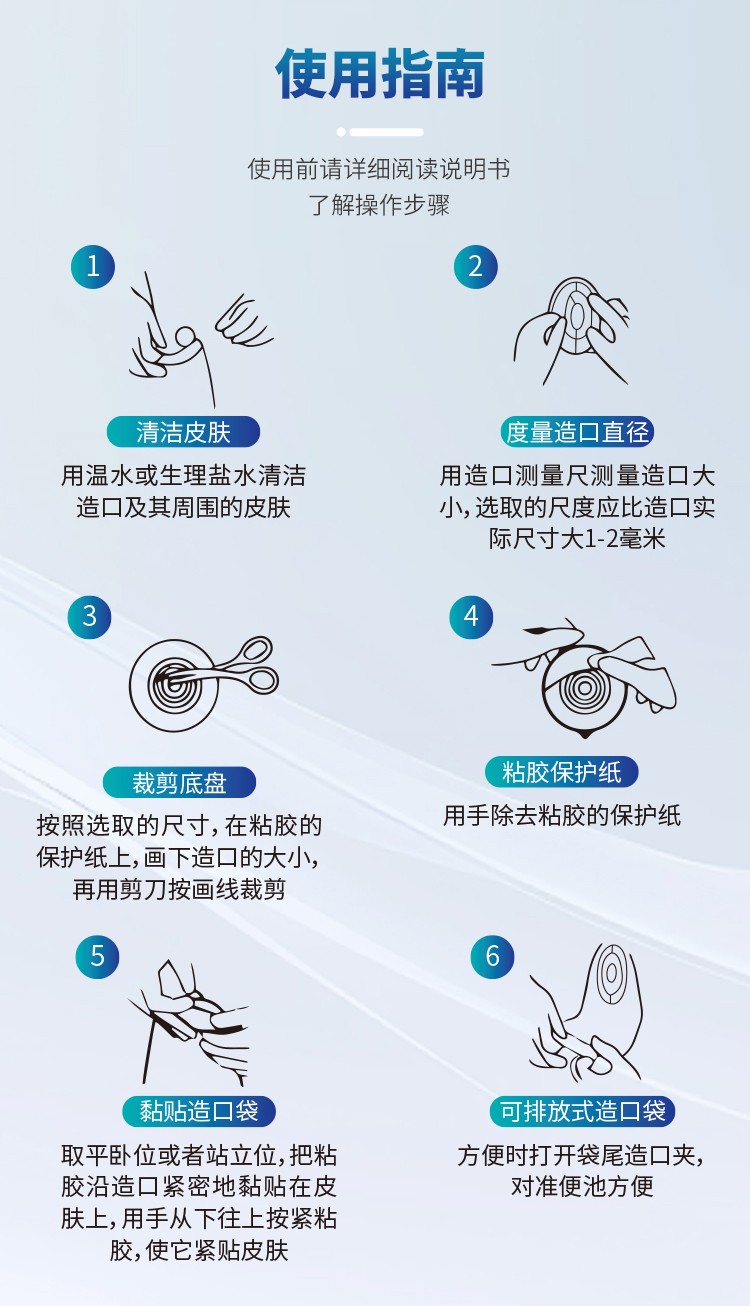 使用指南

使用前请详细阅读说明书
了解操作步骤

1

清洁皮肤

用温水或生理盐水清洁造口及其周围的皮肤

2

度量造口直径

用造口测量尺测量造口大小，选取的尺度应比造口实际尺寸大1-2毫米

3

裁剪底盘

按照选取的尺寸，在粘胶的保护纸上，画下造口的大小，再用剪刀按画线裁剪

4

粘胶保护纸

用手除去粘胶的保护纸

5

黏贴造口袋

取平卧位或者站立位，把粘胶沿造口紧密地黏贴在皮肤上，用手从下往上按紧粘胶，使它紧贴皮肤

6

可排放式造口袋

方便时打开袋尾造口夹，对准便池方便