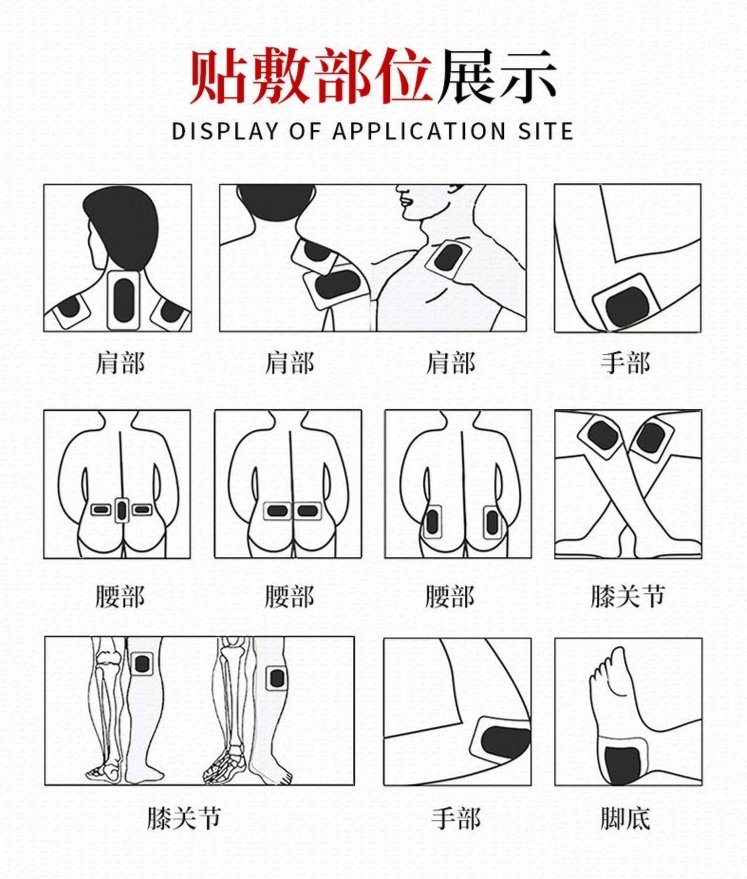 贴敷部位展示
DISPLAY OF APPLICATION SITE

肩部
肩部
肩部
手部

腰部
腰部
腰部
膝关节

膝关节
手部
脚底