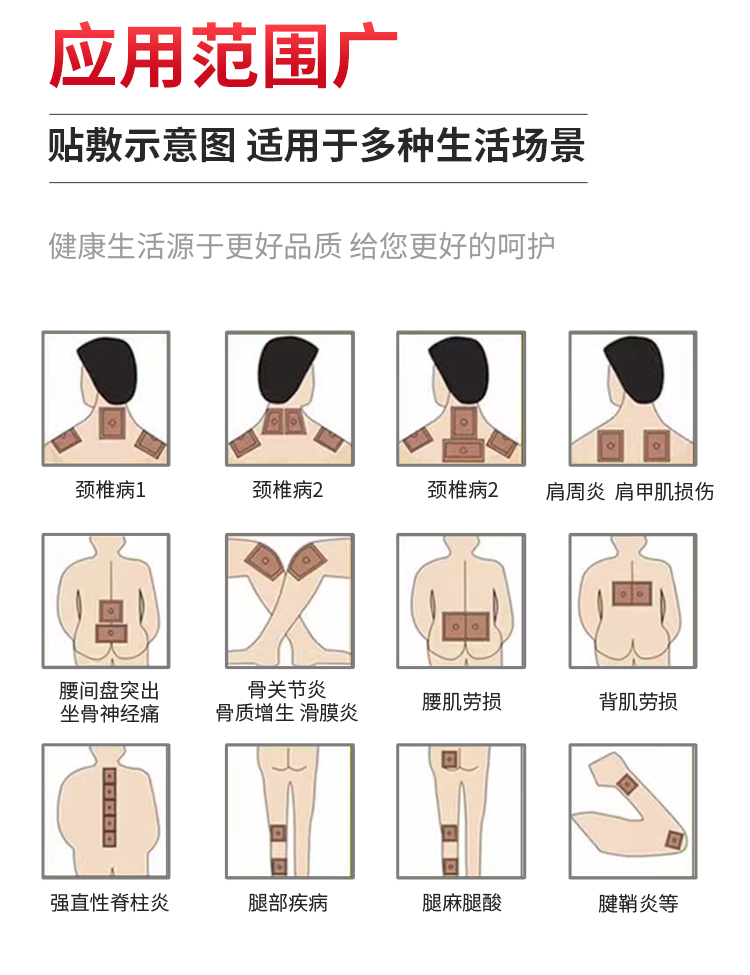 应用范围广

贴敷示意图 适用于多种生活场景

健康生活源于更好品质 给您更好的呵护

颈椎病1

颈椎病2

颈椎病2

肩周炎 肩甲肌损伤

腰间盘突出
坐骨神经痛

骨关节炎
骨质增生 滑膜炎

腰肌劳损

背肌劳损

强直性脊柱炎

腿部疾病

腿麻腿酸

腱鞘炎等