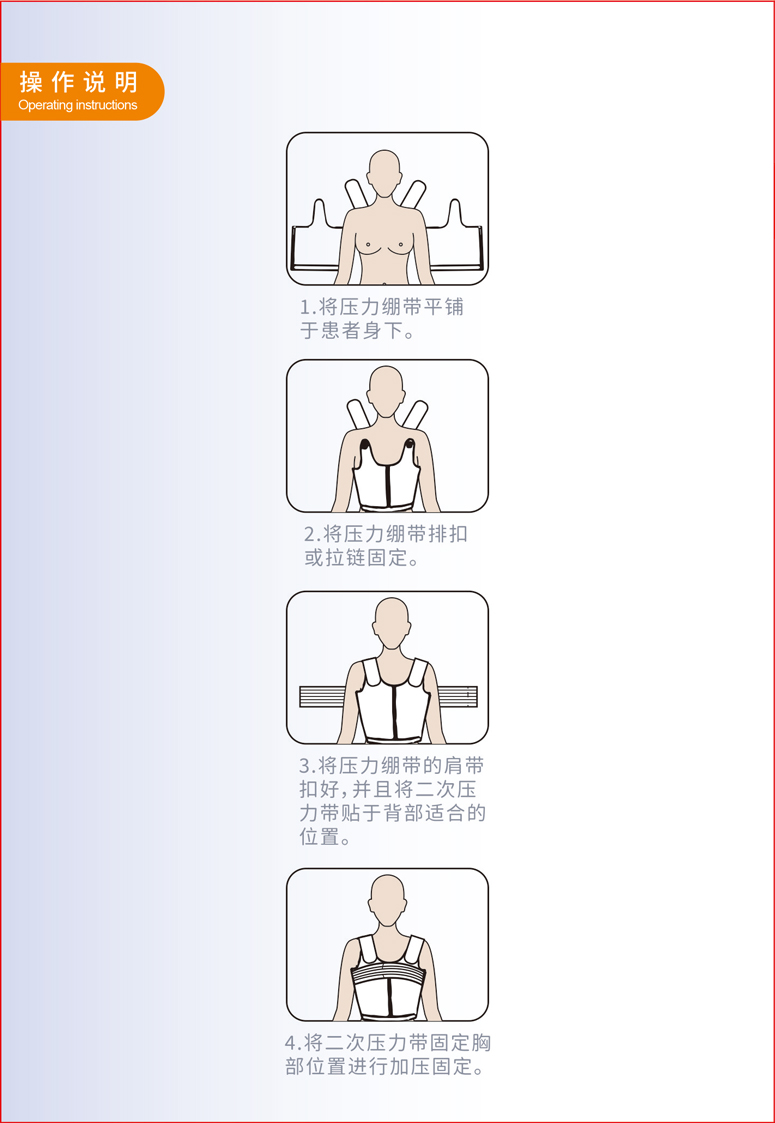 操作说明
Operating instructions

1.将压力绷带平铺于患者身下。

2.将压力绷带排扣或拉链固定。

3.将压力绷带的肩带扣好，并且将二次压力带贴于背部适合的位置。

4.将二次压力带固定胸部位置进行加压固定。