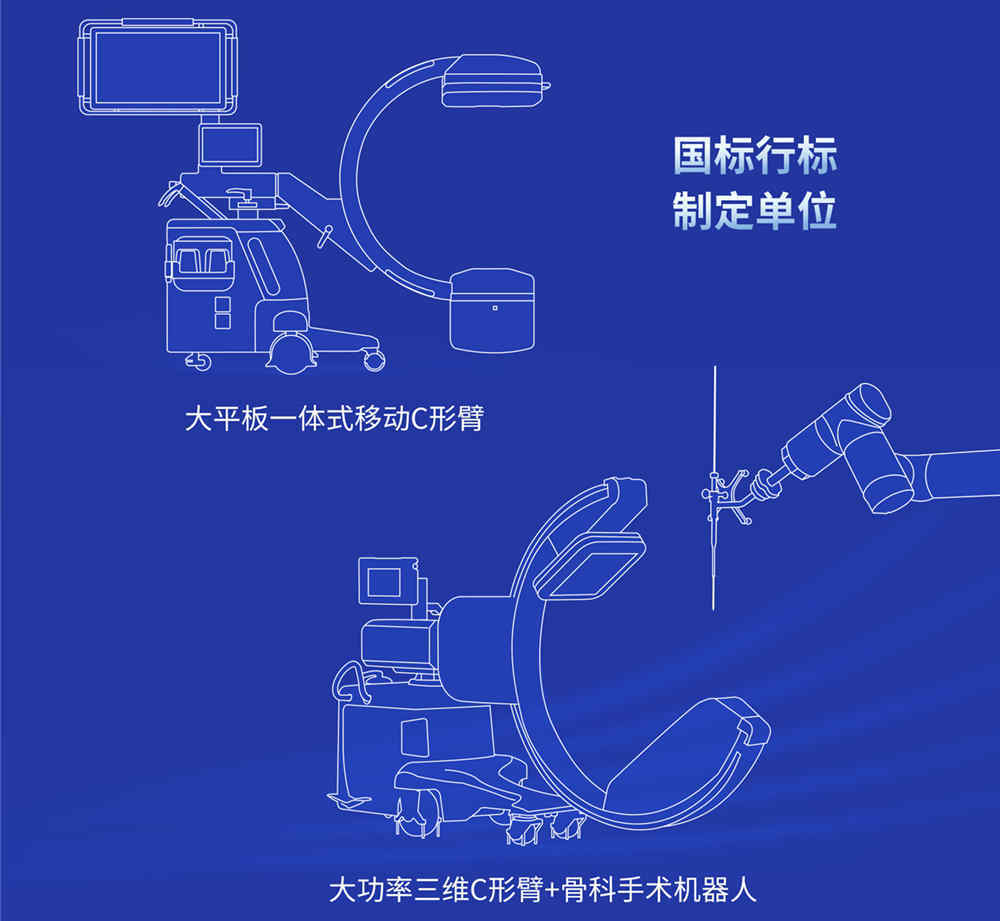 国标行标
制定单位

大平板一体式移动C形臂

大功率三维C形臂+骨科手术机器人