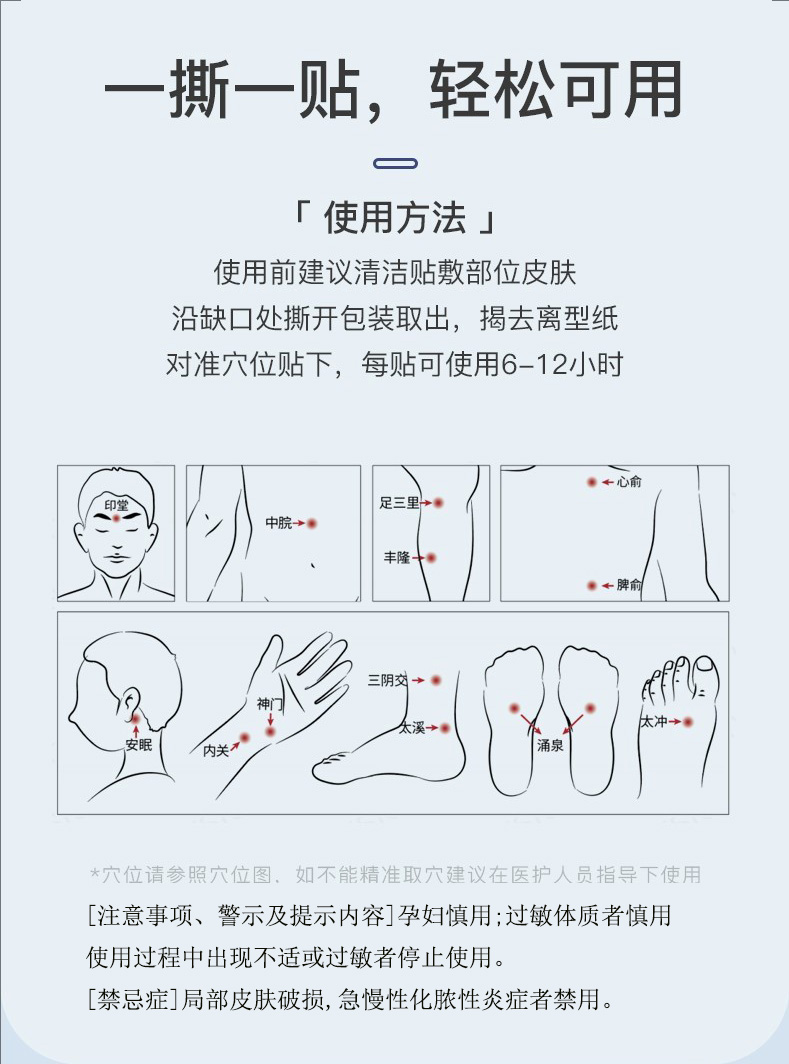 一撕一贴，轻松可用

「 使用方法 」

使用前建议清洁贴敷部位皮肤
沿缺口处撕开包装取出，揭去离型纸
对准穴位贴下，每贴可使用6-12小时

印堂

中脘

足三里

丰隆

心俞

脾俞

安眠

神门

内关

三阴交

太溪

涌泉

太冲

*穴位请参照穴位图，如不能精准取穴建议在医护人员指导下使用

[注意事项、警示及提示内容]孕妇慎用;过敏体质者慎用
使用过程中出现不适或过敏者停止使用。
[禁忌症]局部皮肤破损,急慢性化脓性炎症者禁用。