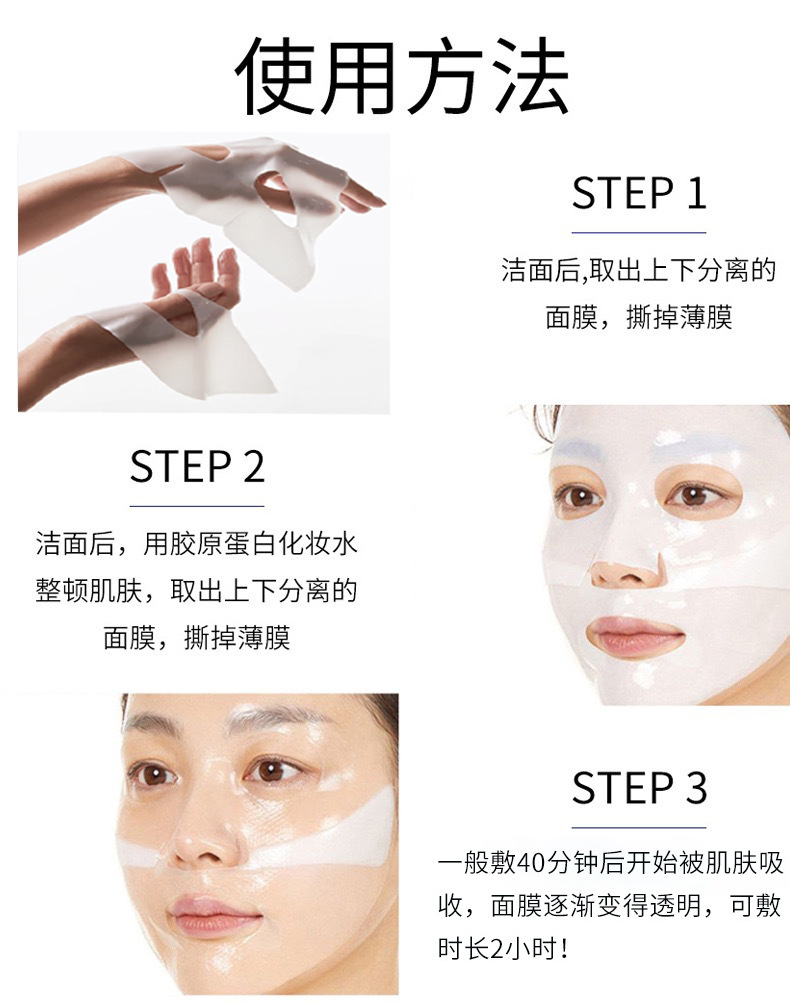 使用方法

STEP 1

洁面后,取出上下分离的面膜，撕掉薄膜

STEP 2

洁面后，用胶原蛋白化妆水整顿肌肤，取出上下分离的面膜，撕掉薄膜

STEP 3

一般敷40分钟后开始被肌肤吸收，面膜逐渐变得透明，可敷时长2小时！