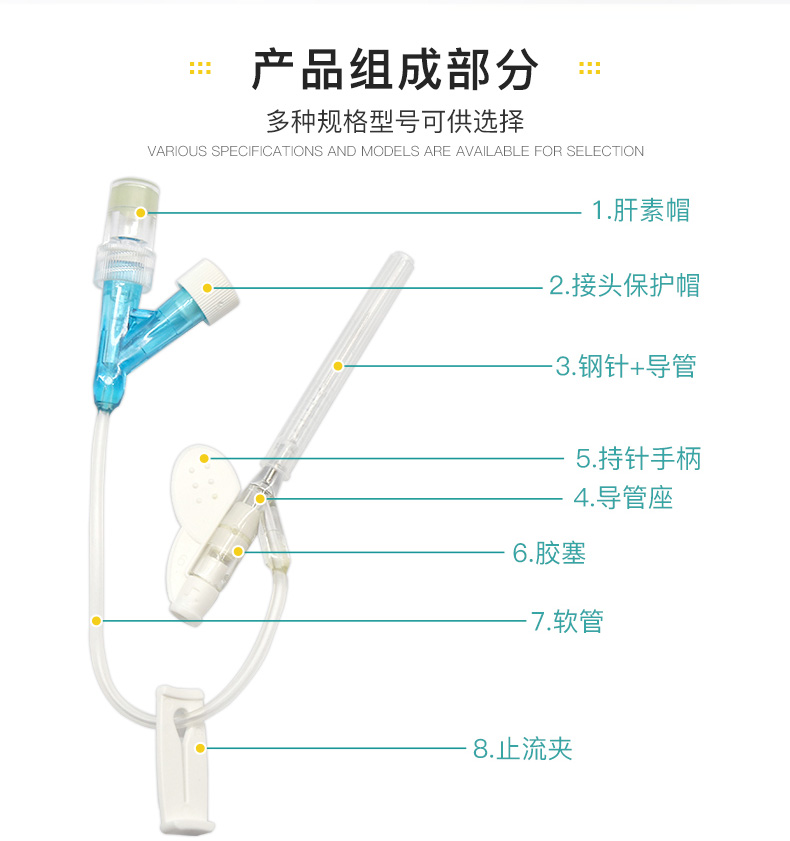 产品组成部分

多种规格型号可供选择

VARIOUS SPECIFICATIONS AND MODELS ARE AVAILABLE FOR SELECTION

1.肝素帽

2.接头保护帽

3.钢针+导管

5.持针手柄

4.导管座

6.胶塞

7.软管

8.止流夹