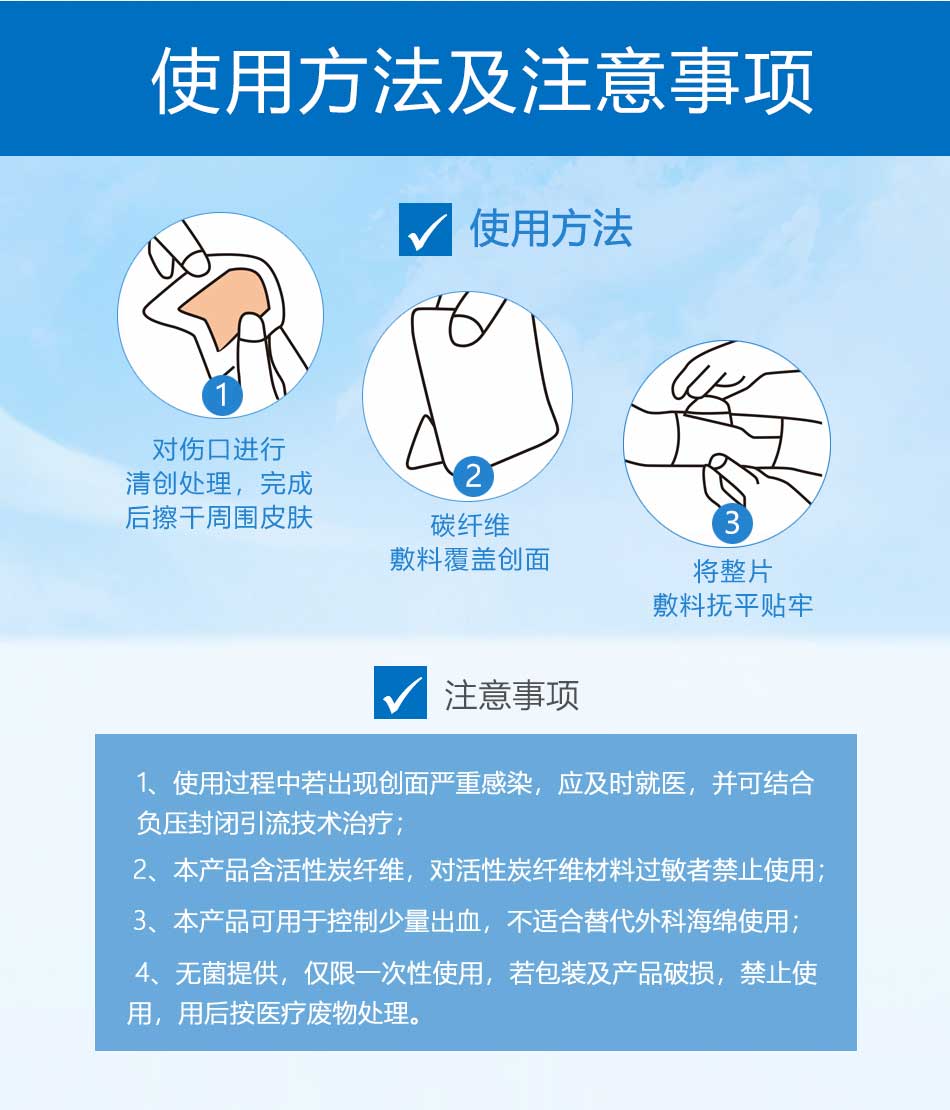 使用方法及注意事项

使用方法

1
对伤口进行清创处理，完成后擦干周围皮肤

2
碳纤维敷料覆盖创面

3
将整片敷料抚平贴牢

注意事项

1、使用过程中若出现创面严重感染，应及时就医，并可结合负压封闭引流技术治疗；

2、本产品含活性炭纤维，对活性炭纤维材料过敏者禁止使用；

3、本产品可用于控制少量出血，不适合替代外科海绵使用；

4、无菌提供，仅限一次性使用，若包装及产品破损，禁止使用，用后按医疗废物处理。