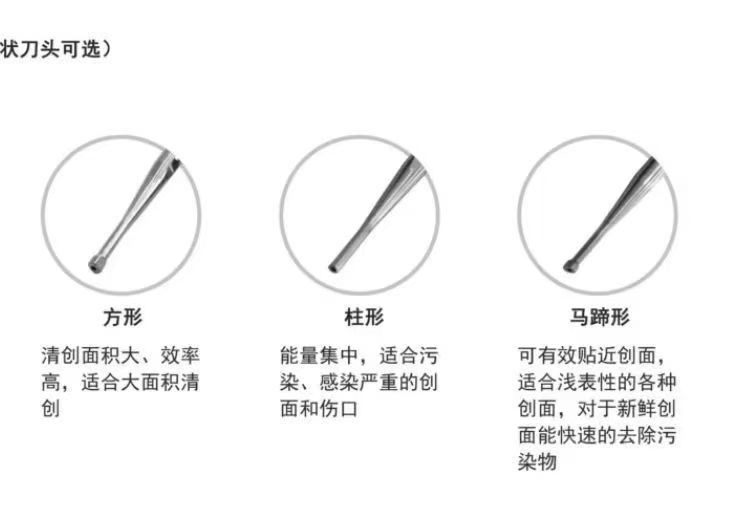 状刀头可选）

方形

清创面积大、效率高，适合大面积清创

柱形

能量集中，适合污染、感染严重的创面和伤口

马蹄形

可有效贴近创面，适合浅表性的各种创面，对于新鲜创面能快速的去除污染物