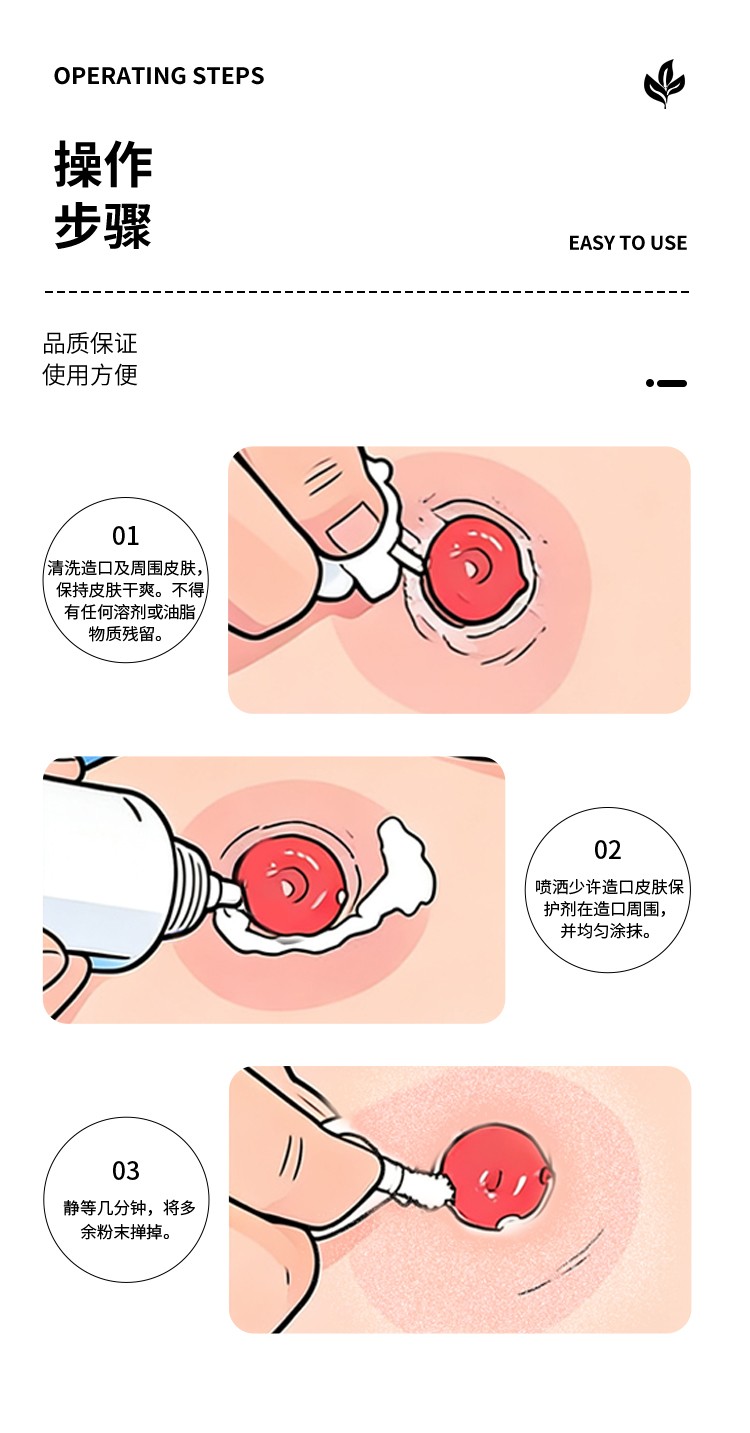 OPERATING STEPS

操作
步骤

EASY TO USE

品质保证
使用方便

01
清洗造口及周围皮肤，保持皮肤干爽。不得有任何溶剂或油脂物质残留。

02
喷洒少许造口皮肤保护剂在造口周围，并均匀涂抹。

03
静等几分钟，将多余粉末掸掉。