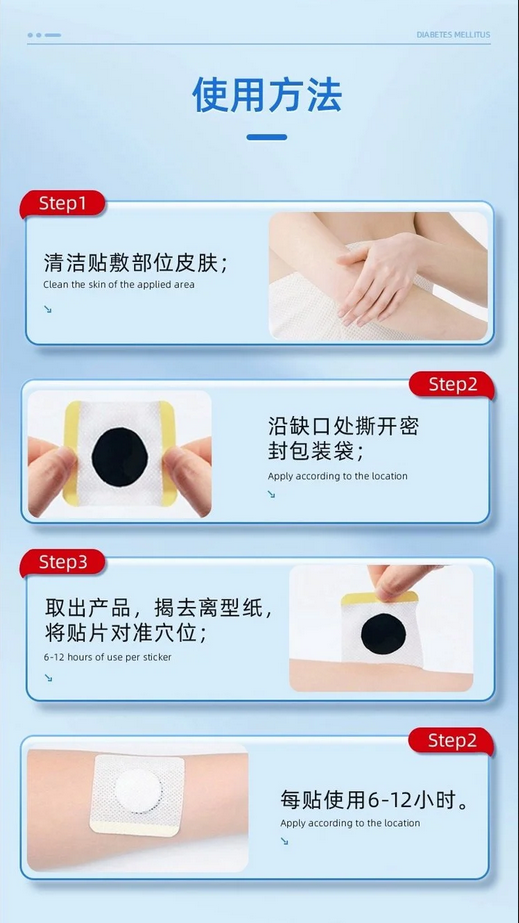 DIABETES MELLITUS

使用方法

Step1

清洁贴敷部位皮肤；

Clean the skin of the applied area

Step2

沿缺口处撕开密封包装袋；

Apply according to the location

Step3

取出产品，揭去离型纸，将贴片对准穴位；

6-12 hours of use per sticker

Step2

每贴使用6-12小时。

Apply according to the location