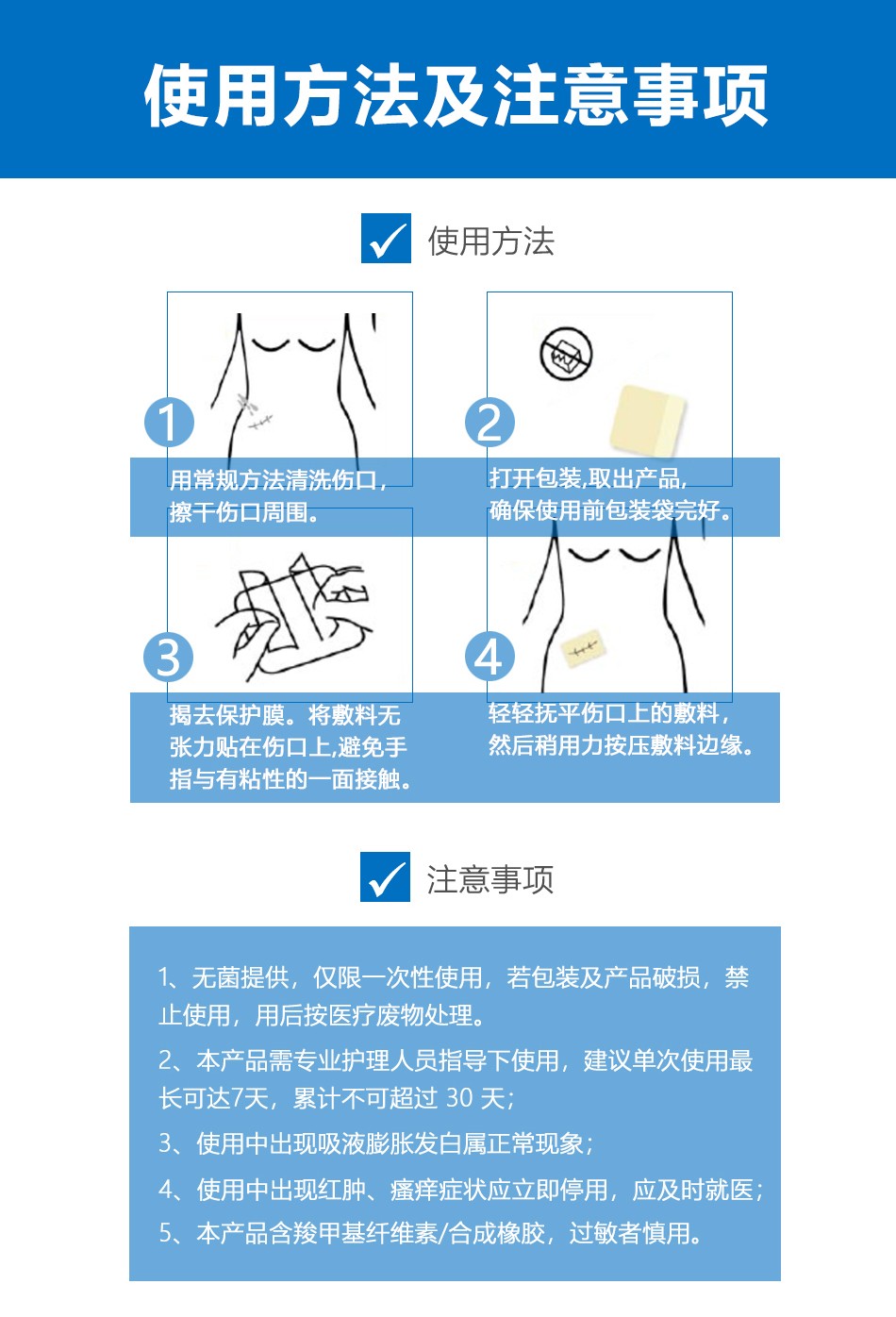 使用方法及注意事项

使用方法

1

用常规方法清洗伤口，擦干伤口周围。

2

打开包装,取出产品,确保使用前包装袋完好。

3

揭去保护膜。将敷料无张力贴在伤口上,避免手指与有粘性的一面接触。

4

轻轻抚平伤口上的敷料，然后稍用力按压敷料边缘。

注意事项

1、无菌提供，仅限一次性使用，若包装及产品破损，禁止使用，用后按医疗废物处理。

2、本产品需专业护理人员指导下使用，建议单次使用最长可达7天，累计不可超过 30 天；

3、使用中出现吸液膨胀发白属正常现象；

4、使用中出现红肿、瘙痒症状应立即停用，应及时就医；

5、本产品含羧甲基纤维素/合成橡胶，过敏者慎用。