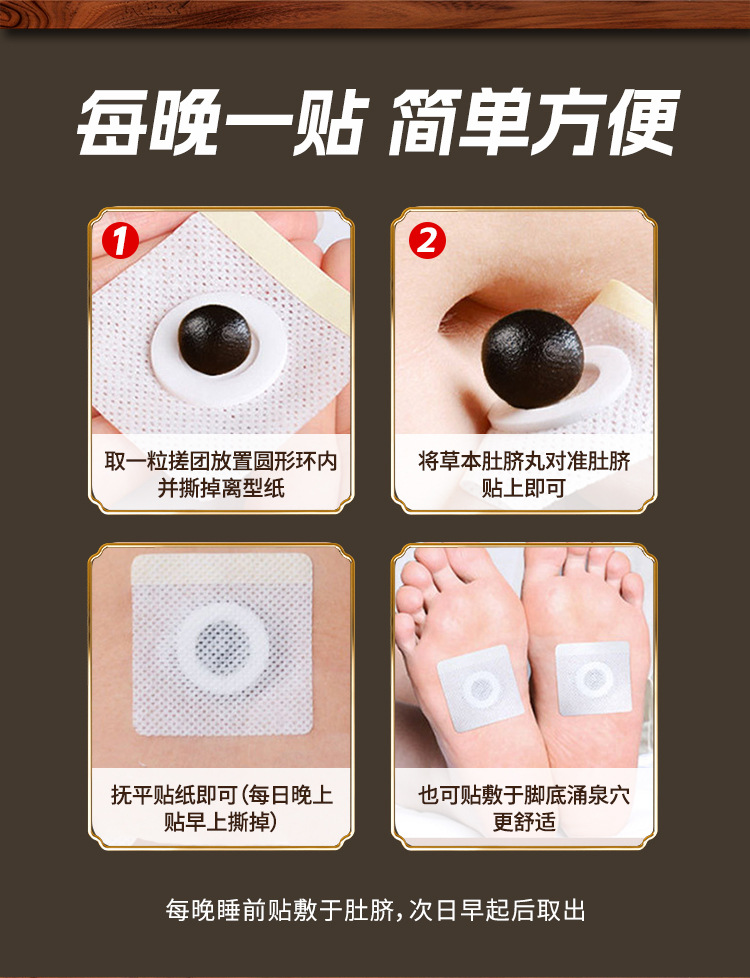 每晚一贴 简单方便

1
取一粒搓团放置圆形环内并撕掉离型纸

2
将草本肚脐丸对准肚脐贴上即可

抚平贴纸即可(每日晚上贴早上撕掉)

也可贴敷于脚底涌泉穴更舒适

每晚睡前贴敷于肚脐，次日早起后取出