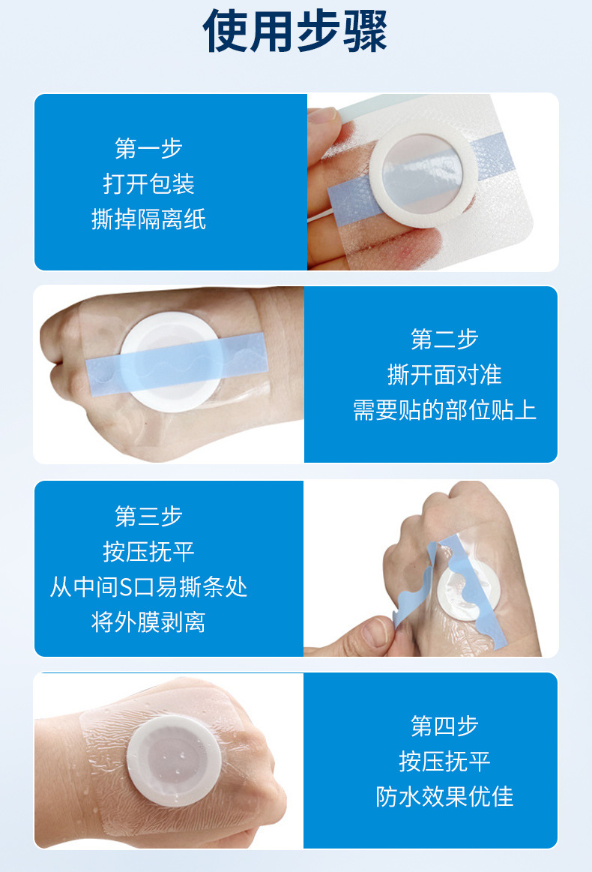 使用步骤

第一步
打开包装
撕掉隔离纸

第二步
撕开面对准
需要贴的部位贴上

第三步
按压抚平
从中间S口易撕条处
将外膜剥离

第四步
按压抚平
防水效果优佳